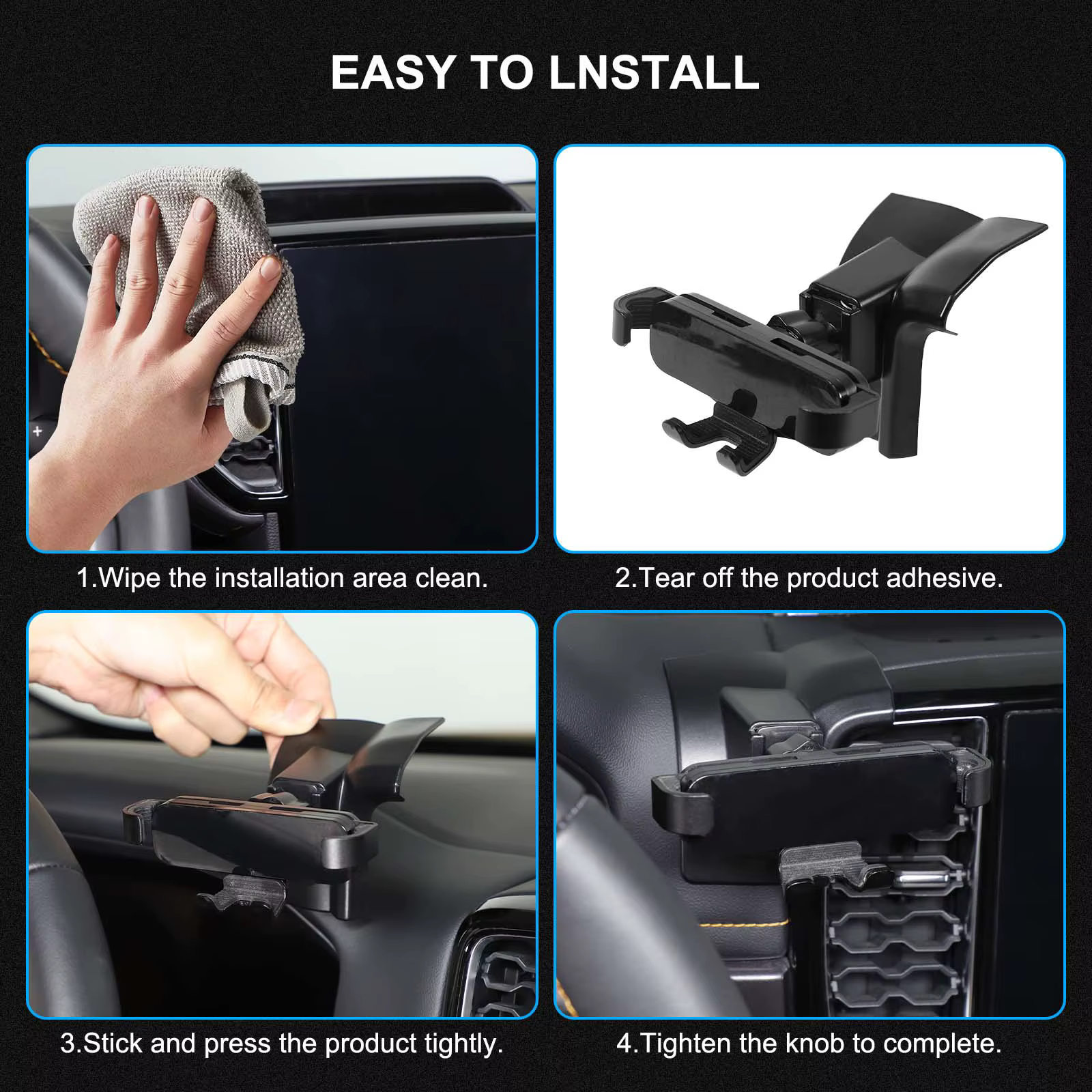 EASY TO LNSTALL

1.Wipe the installation area clean.

2.Tear off the product adhesive.

3.Stick and press the product tightly.

4.Tighten the knob to complete.