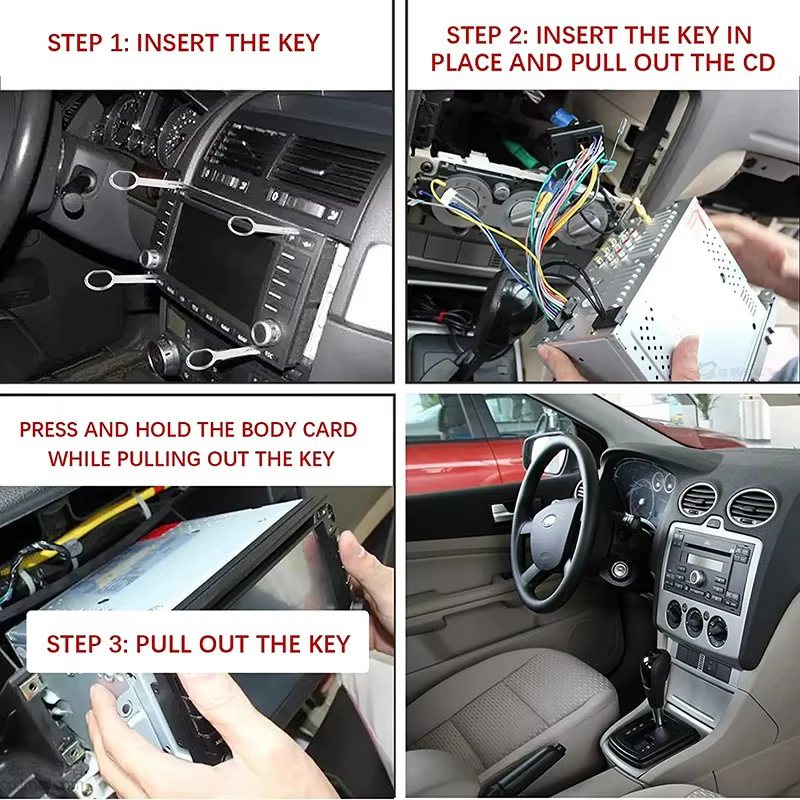 STEP 1: INSERT THE KEY

STEP 2: INSERT THE KEY IN PLACE AND PULL OUT THE CD

PRESS AND HOLD THE BODY CARD WHILE PULLING OUT THE KEY

STEP 3: PULL OUT THE KEY