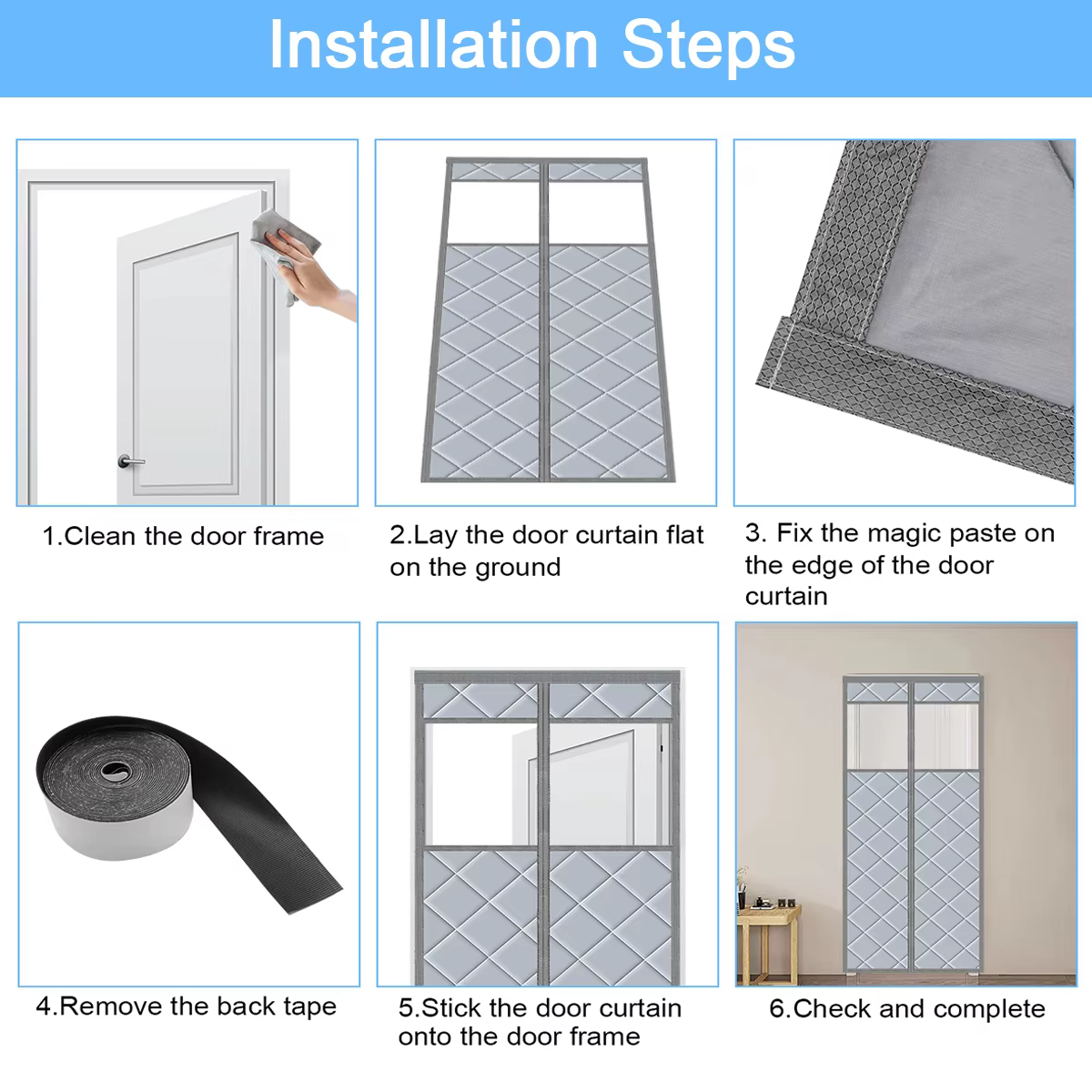 Installation Steps

1.Clean the door frame

2.Lay the door curtain flat on the ground

3. Fix the magic paste on the edge of the door curtain

4.Remove the back tape

5.Stick the door curtain onto the door frame

6.Check and complete