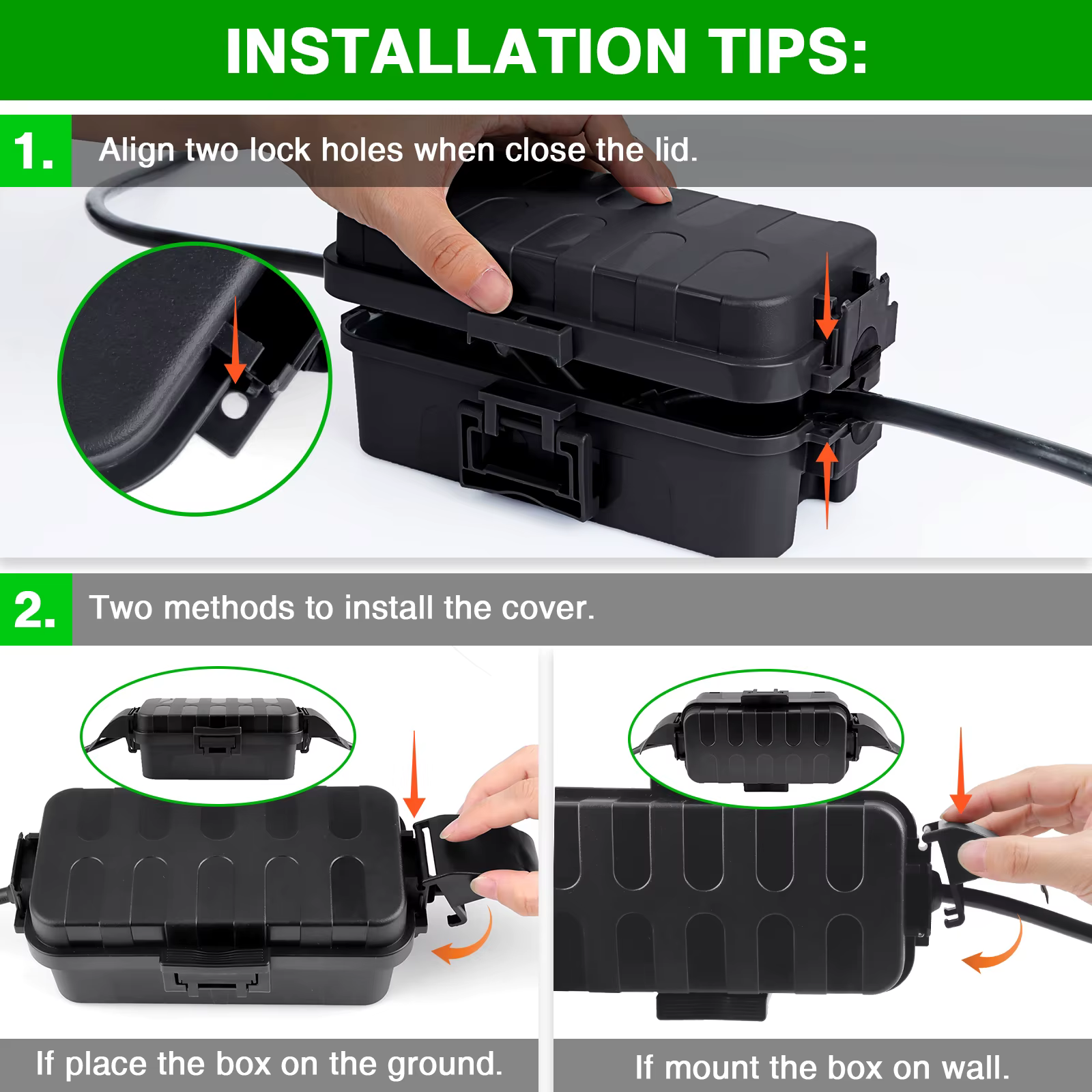 INSTALLATION TIPS:

1. Align two lock holes when close the lid.

2. Two methods to install the cover.

If place the box on the ground.

If mount the box on wall.