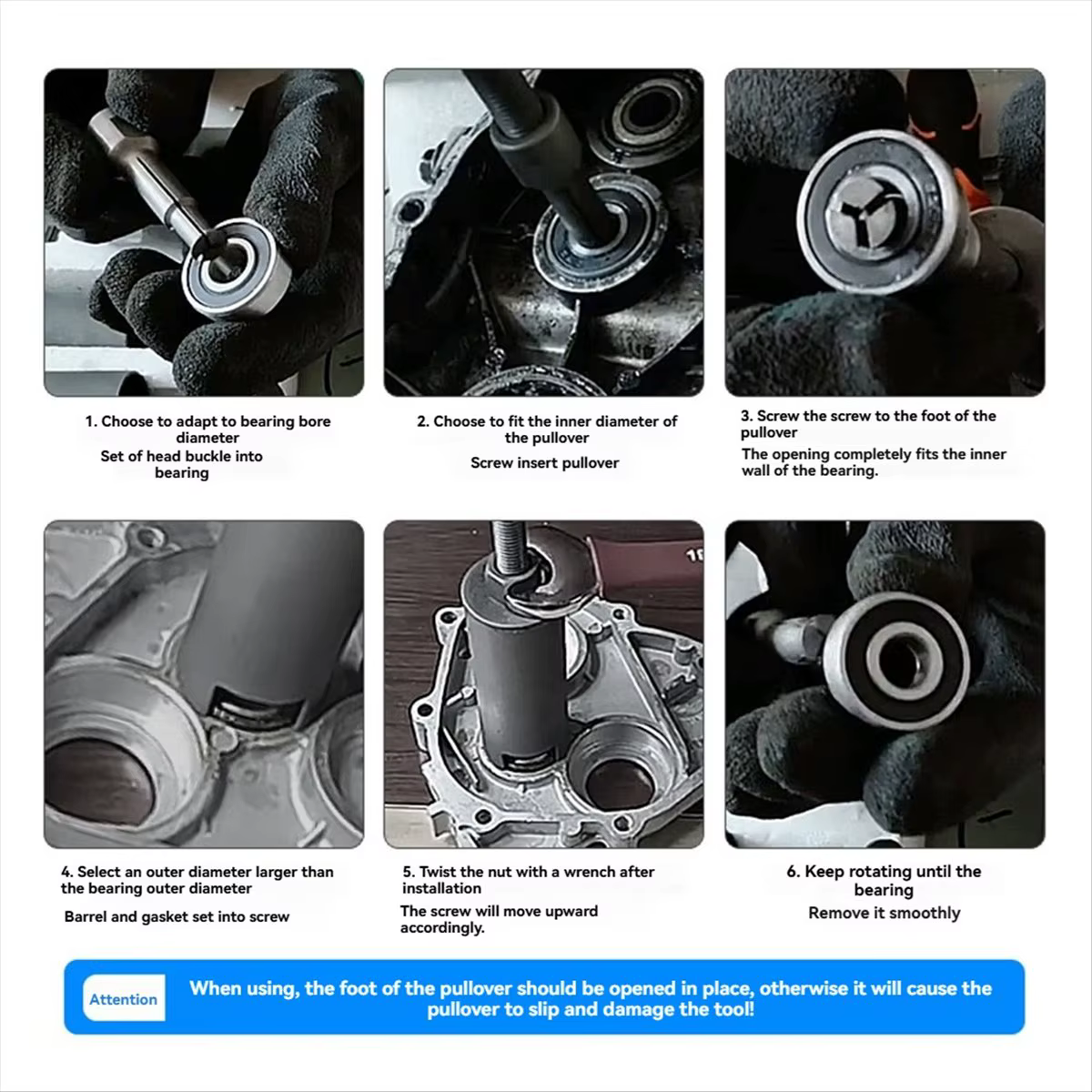 1. Choose to adapt to bearing bore diameter
Set of head buckle into bearing

2. Choose to fit the inner diameter of the pullover
Screw insert pullover

3. Screw the screw to the foot of the pullover
The opening completely fits the inner wall of the bearing.

4. Select an outer diameter larger than the bearing outer diameter
Barrel and gasket set into screw

5. Twist the nut with a wrench after installation
The screw will move upward accordingly.

6. Keep rotating until the bearing
Remove it smoothly

Attention
When using, the foot of the pullover should be opened in place, otherwise it will cause the pullover to slip and damage the tool!