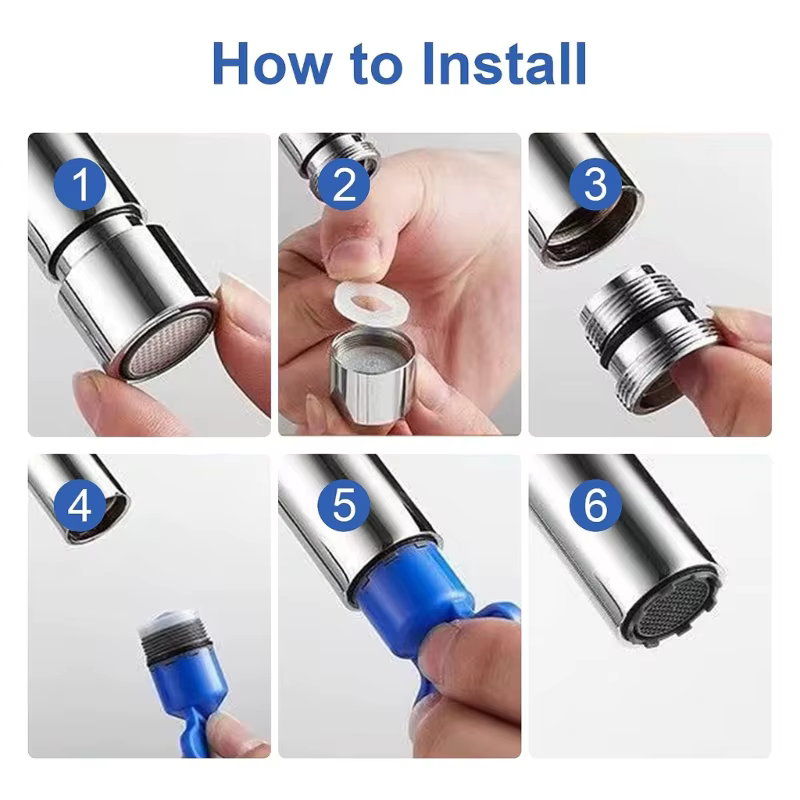 How to Install

1

2

3

4

5

6