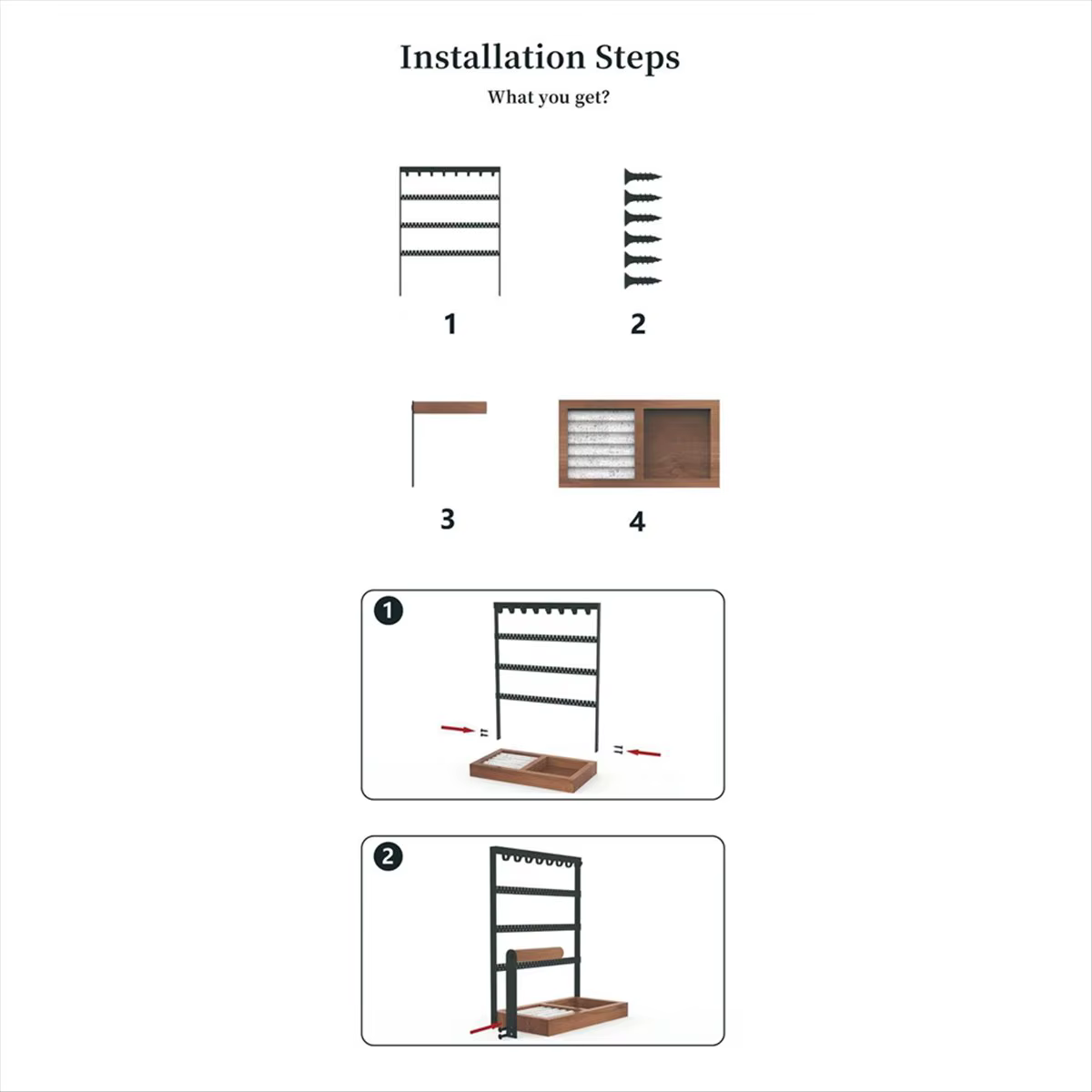 Installation Steps

What you get?

1

2

3

4

1

2