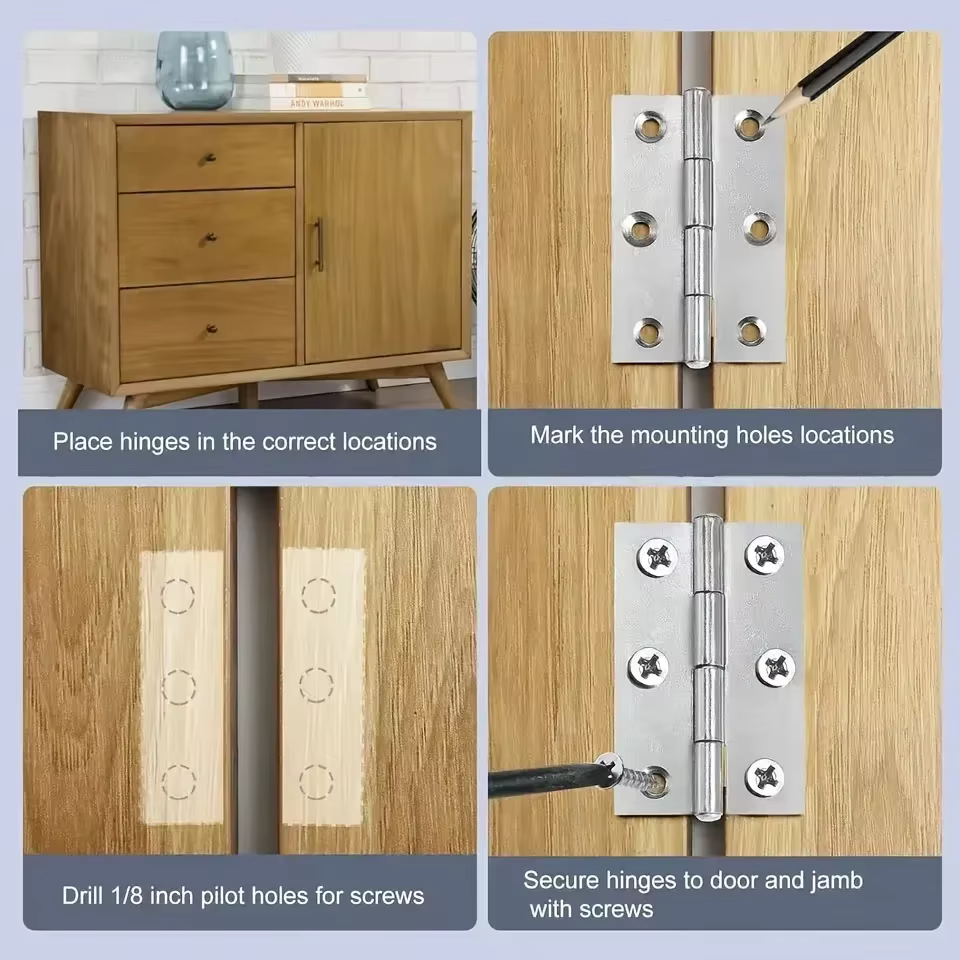 ANDY WARHOL

Place hinges in the correct locations

Mark the mounting holes locations

Drill 1/8 inch pilot holes for screws

Secure hinges to door and jamb with screws