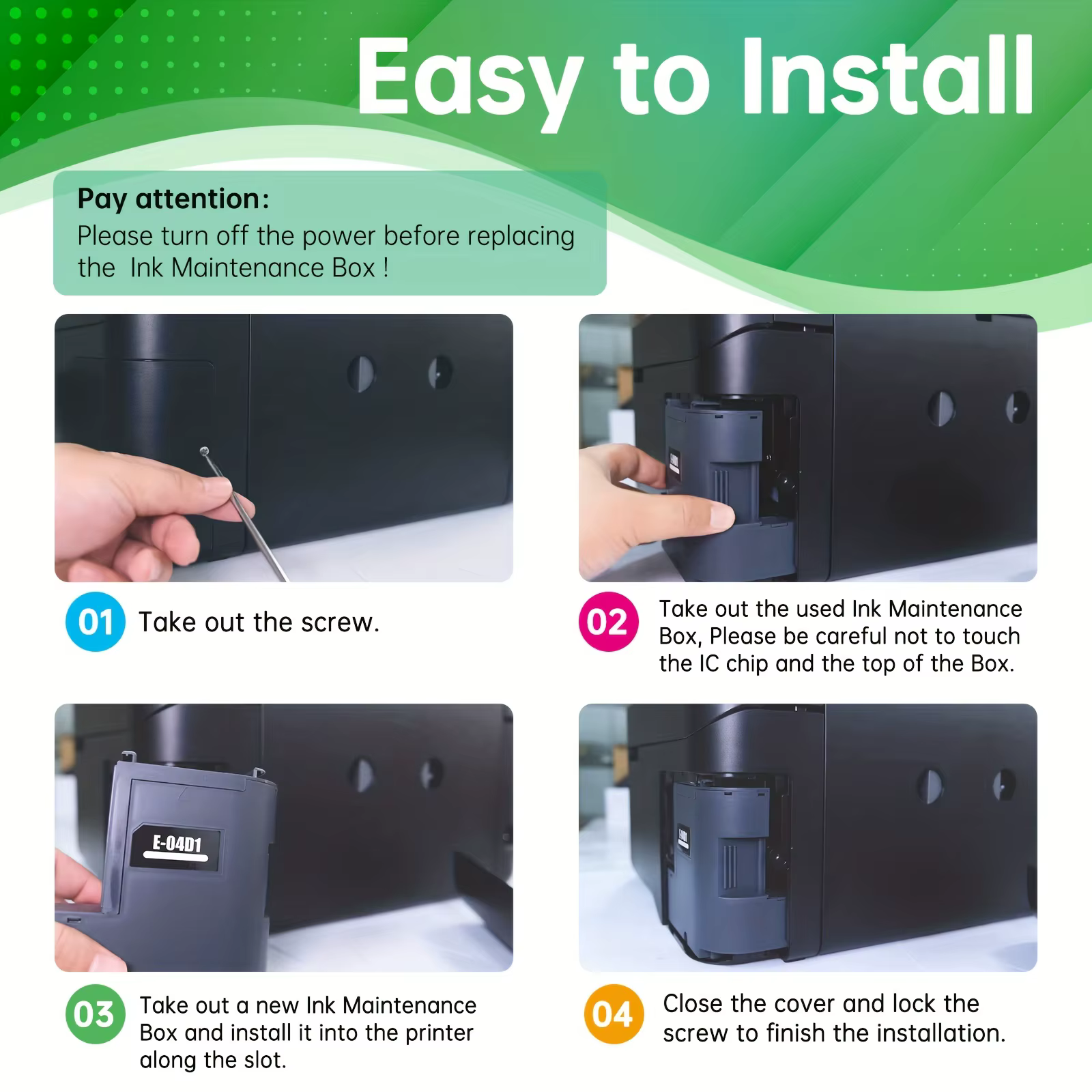 Easy to Install

Pay attention:
Please turn off the power before replacing the Ink Maintenance Box !

01 Take out the screw.

02 Take out the used Ink Maintenance Box, Please be careful not to touch the IC chip and the top of the Box.

E-04D1

03 Take out a new Ink Maintenance Box and install it into the printer along the slot.

04 Close the cover and lock the screw to finish the installation.