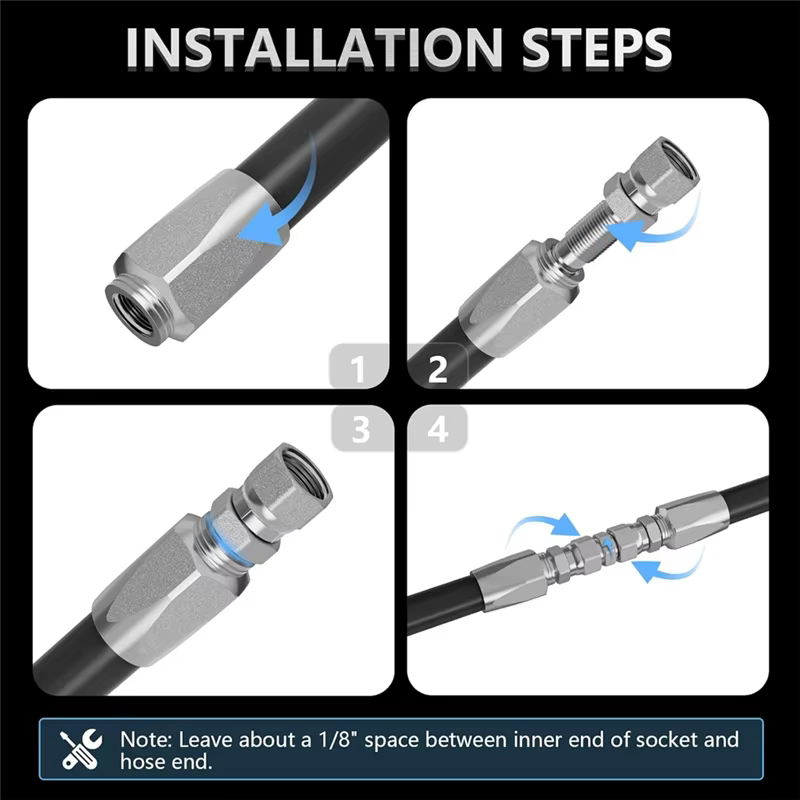 INSTALLATION STEPS

1

2

3

4

Note: Leave about a 1/8" space between inner end of socket and hose end.