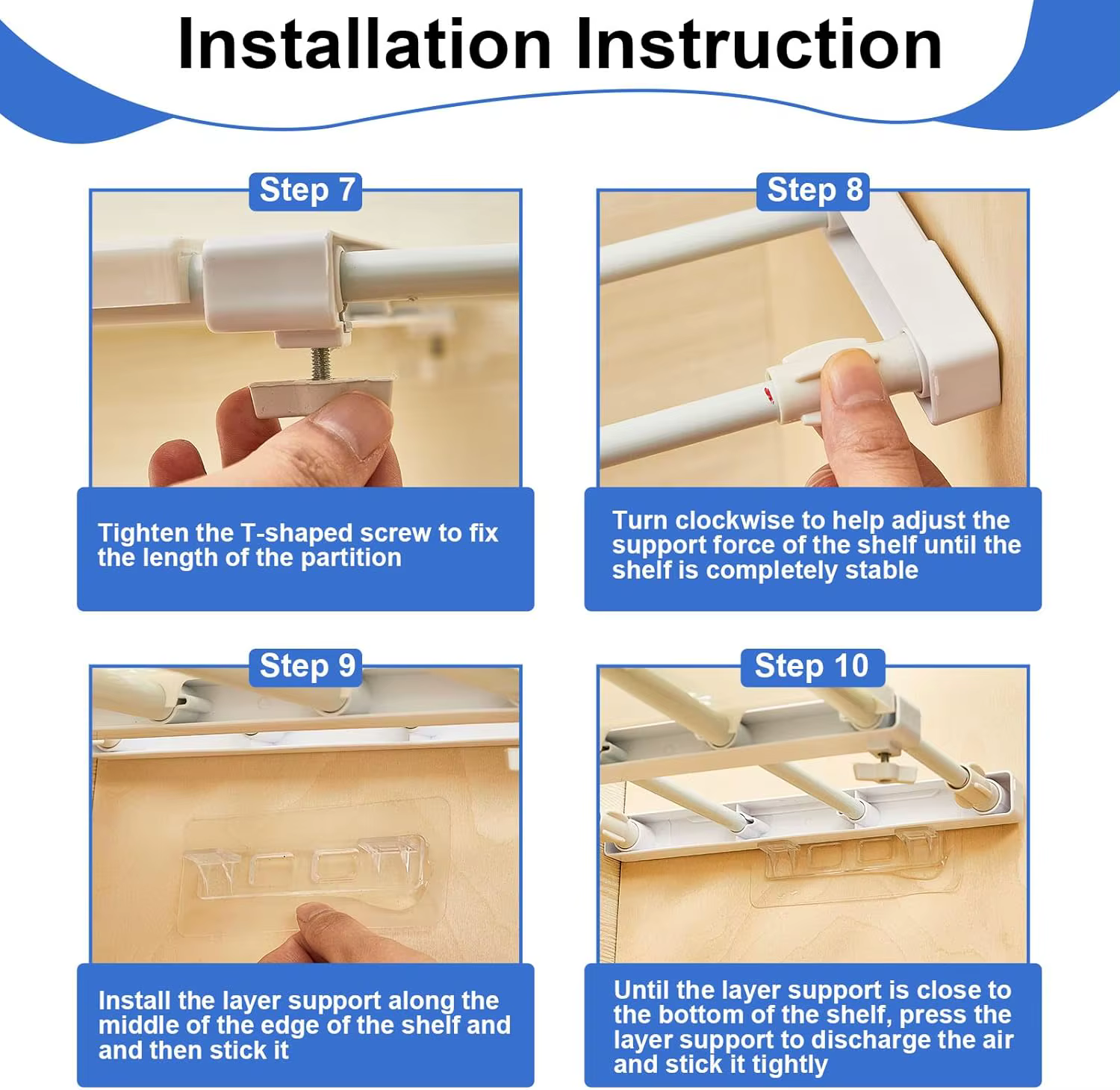 Installation Instruction

Step 7

Tighten the T-shaped screw to fix the length of the partition

Step 8

Turn clockwise to help adjust the support force of the shelf until the shelf is completely stable

Step 9

Install the layer support along the middle of the edge of the shelf and and then stick it

Step 10

Until the layer support is close to the bottom of the shelf, press the layer support to discharge the air and stick it tightly