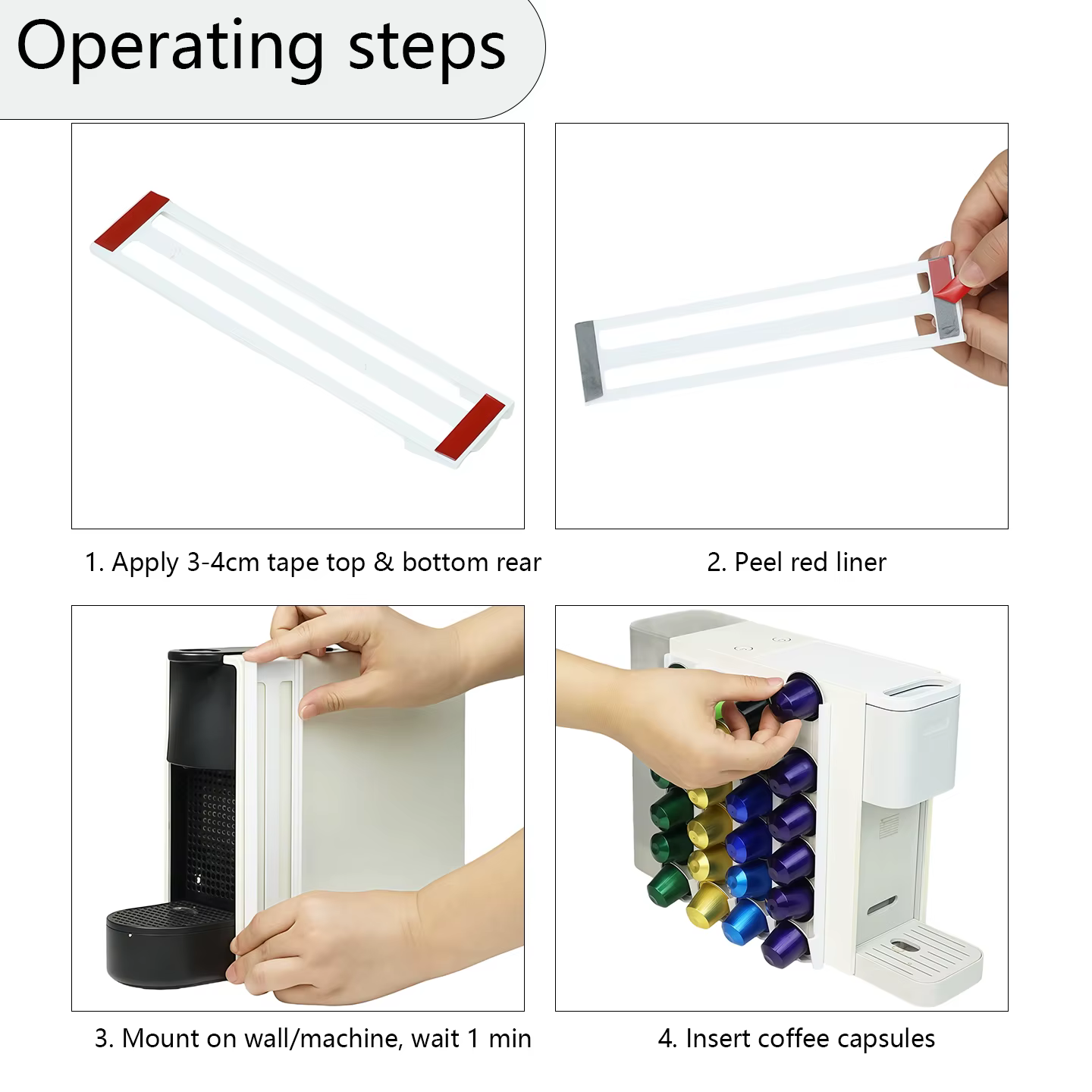 Operating steps

1. Apply 3-4cm tape top & bottom rear

2. Peel red liner

3. Mount on wall/machine, wait 1 min

4. Insert coffee capsules