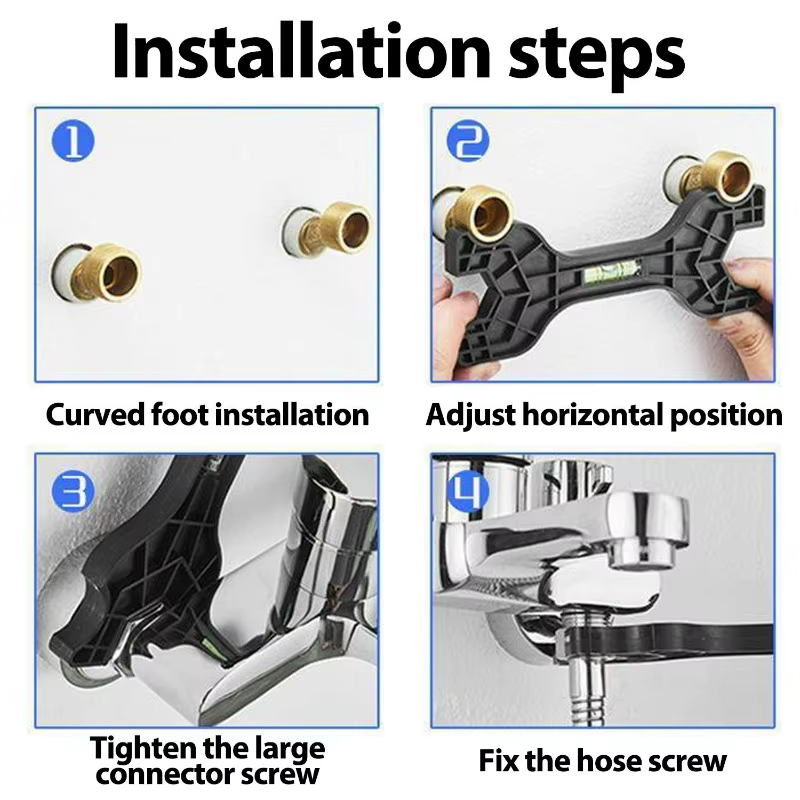 Installation steps

1

Curved foot installation

2

Adjust horizontal position

3

Tighten the large connector screw

4

Fix the hose screw