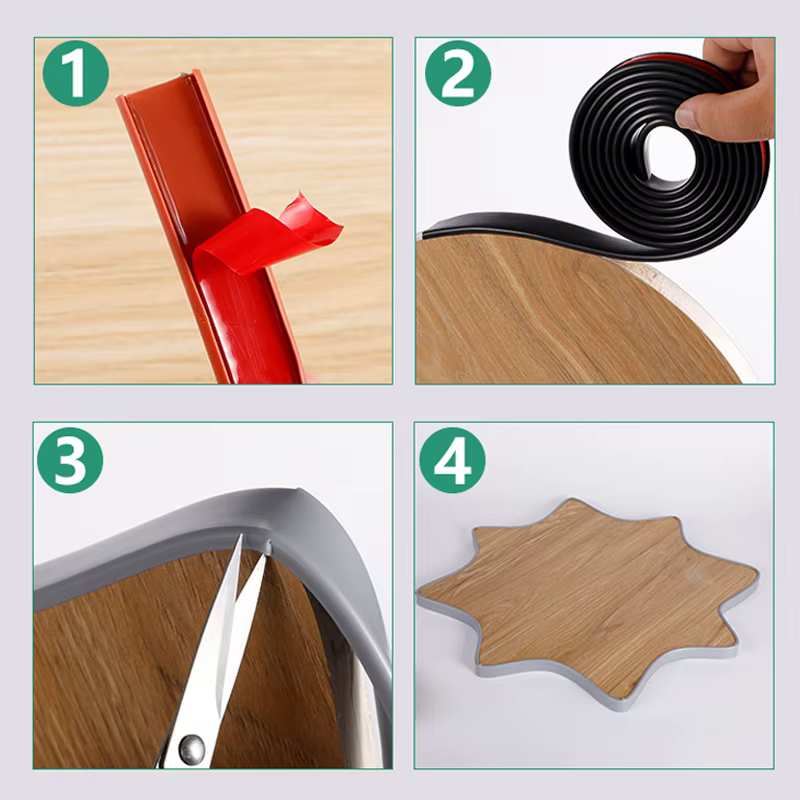 1

2

3

4