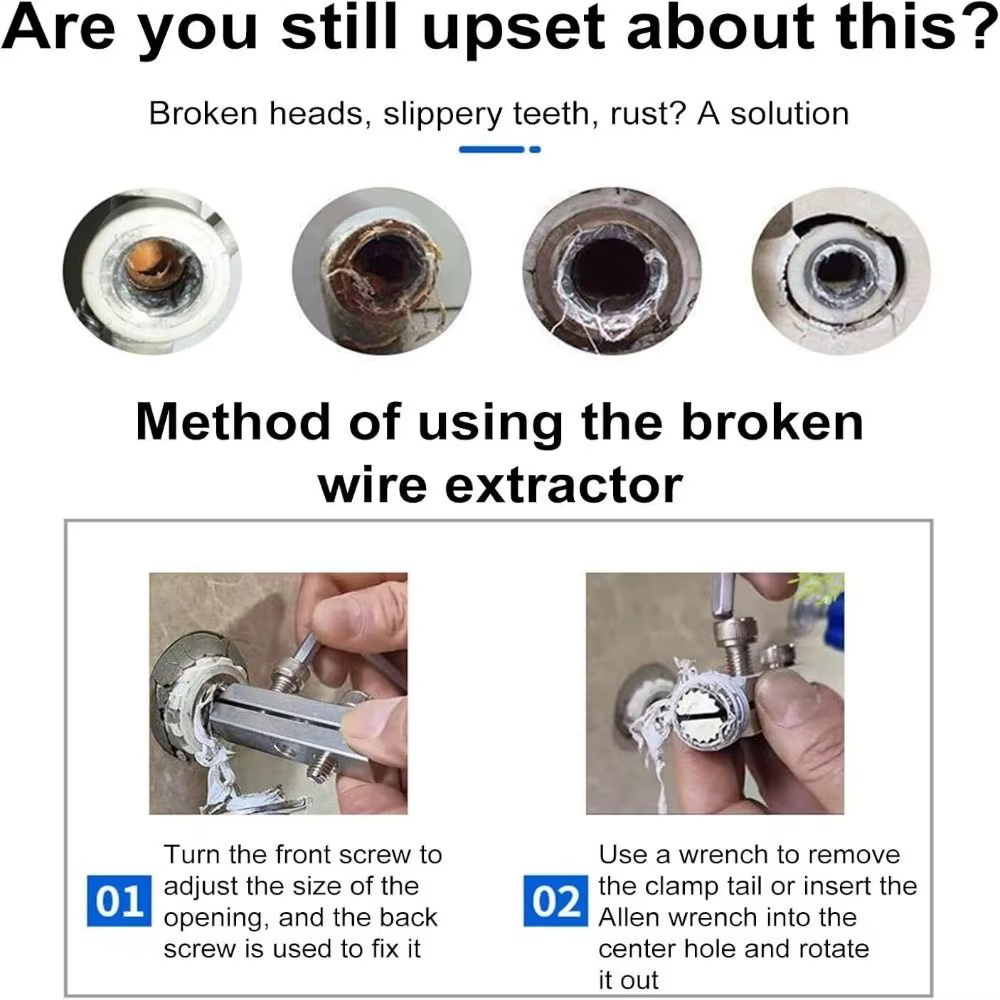 Are you still upset about this?

Broken heads, slippery teeth, rust? A solution

Method of using the broken wire extractor

01 Turn the front screw to adjust the size of the opening, and the back screw is used to fix it

02 Use a wrench to remove the clamp tail or insert the Allen wrench into the center hole and rotate it out