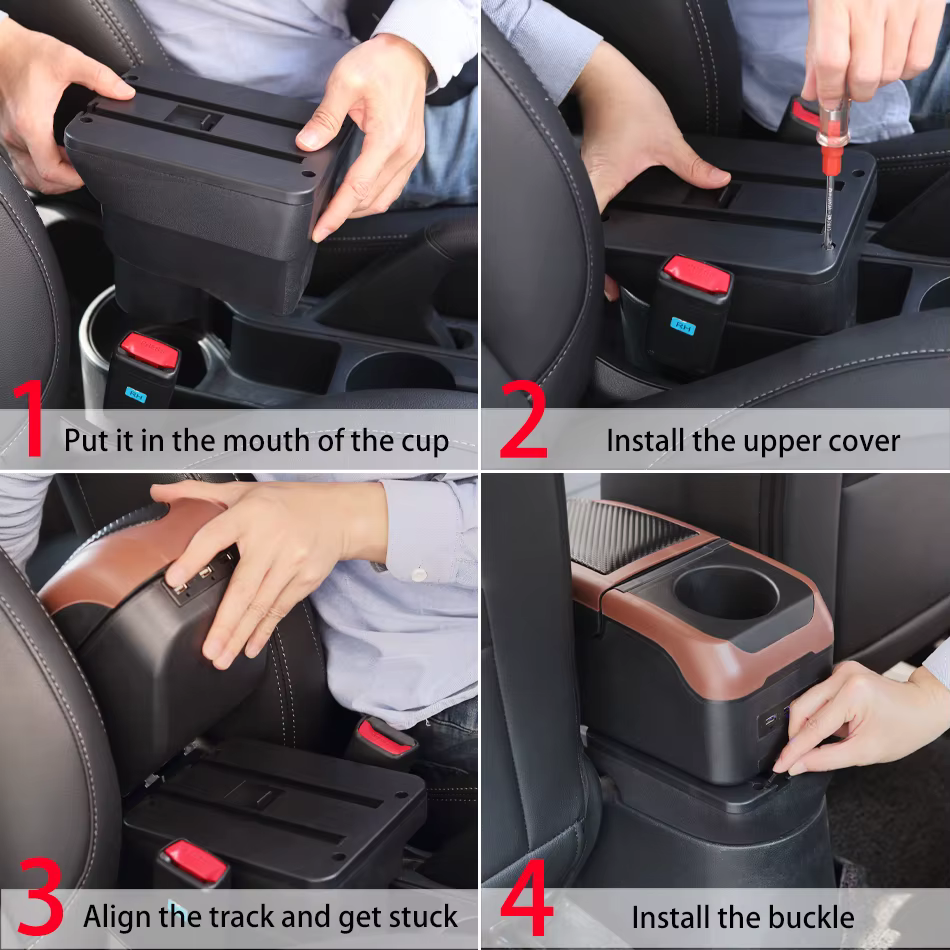 1 Put it in the mouth of the cup

2 Install the upper cover

3 Align the track and get stuck

4 Install the buckle