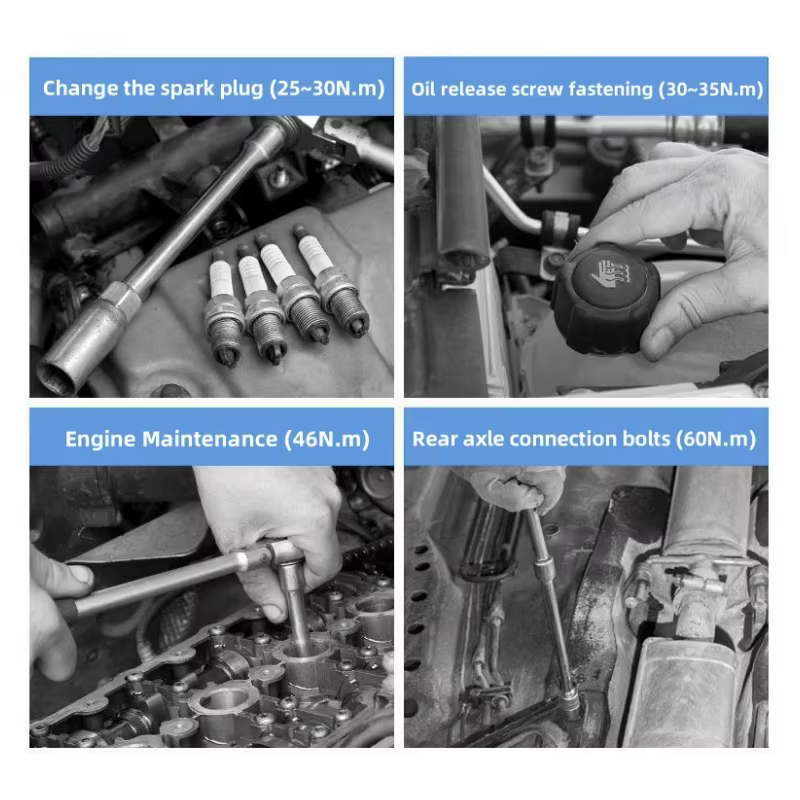 Change the spark plug (25~30N.m)

Oil release screw fastening (30~35N.m)

Engine Maintenance (46N.m)

Rear axle connection bolts (60N.m)