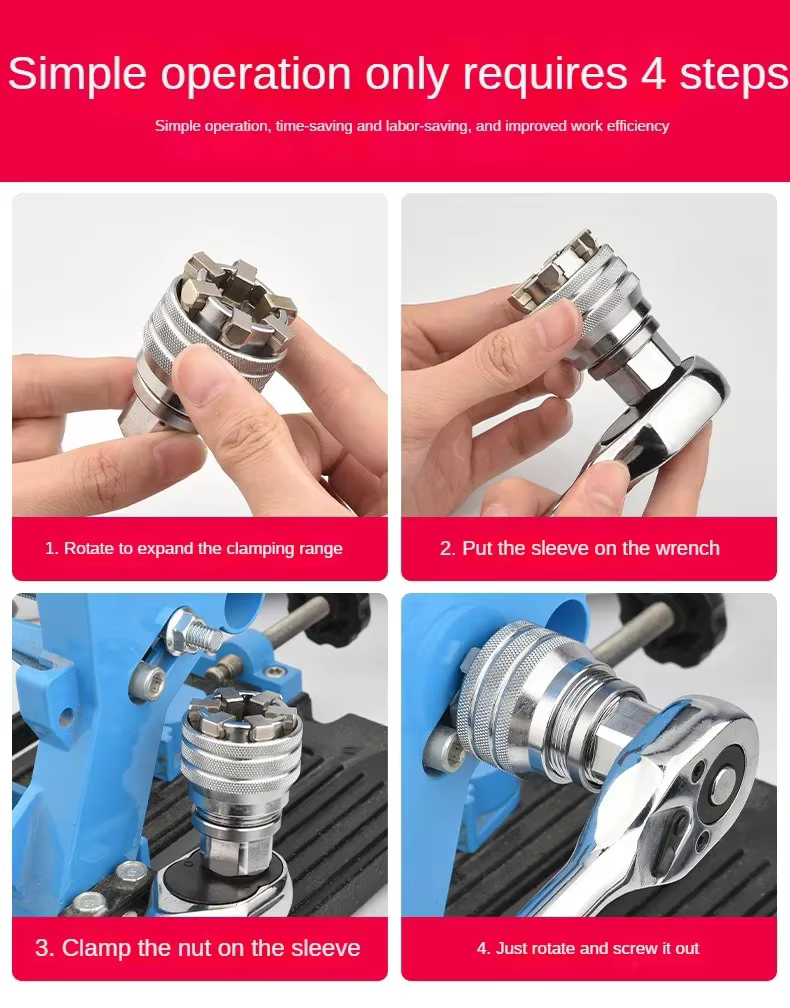 Simple operation only requires 4 steps

Simple operation, time-saving and labor-saving, and improved work efficiency

1. Rotate to expand the clamping range

2. Put the sleeve on the wrench

3. Clamp the nut on the sleeve

4. Just rotate and screw it out