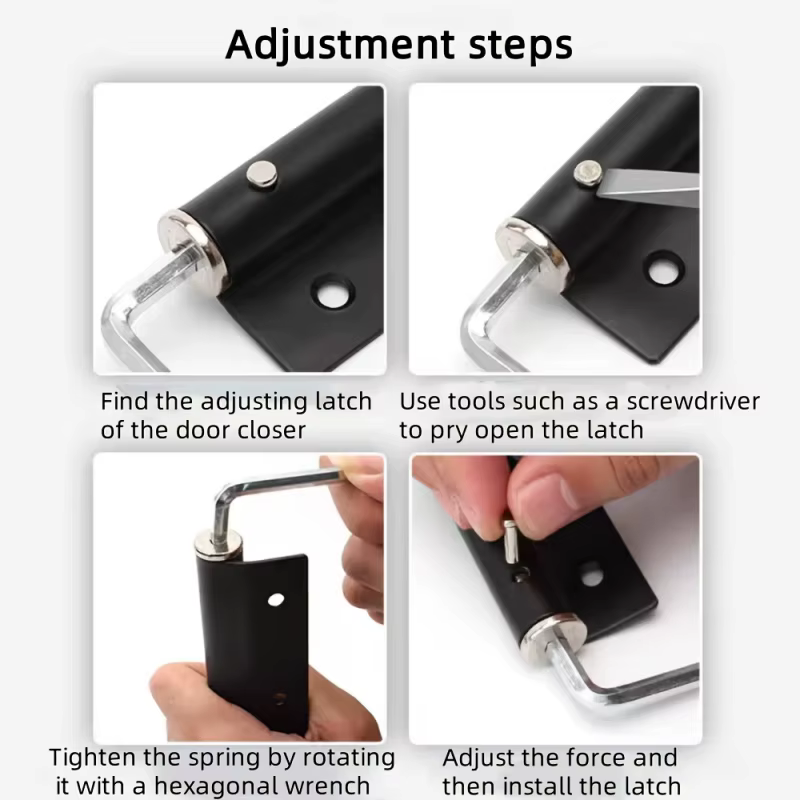 Adjustment steps

Find the adjusting latch of the door closer

Use tools such as a screwdriver to pry open the latch

Tighten the spring by rotating it with a hexagonal wrench

Adjust the force and then install the latch