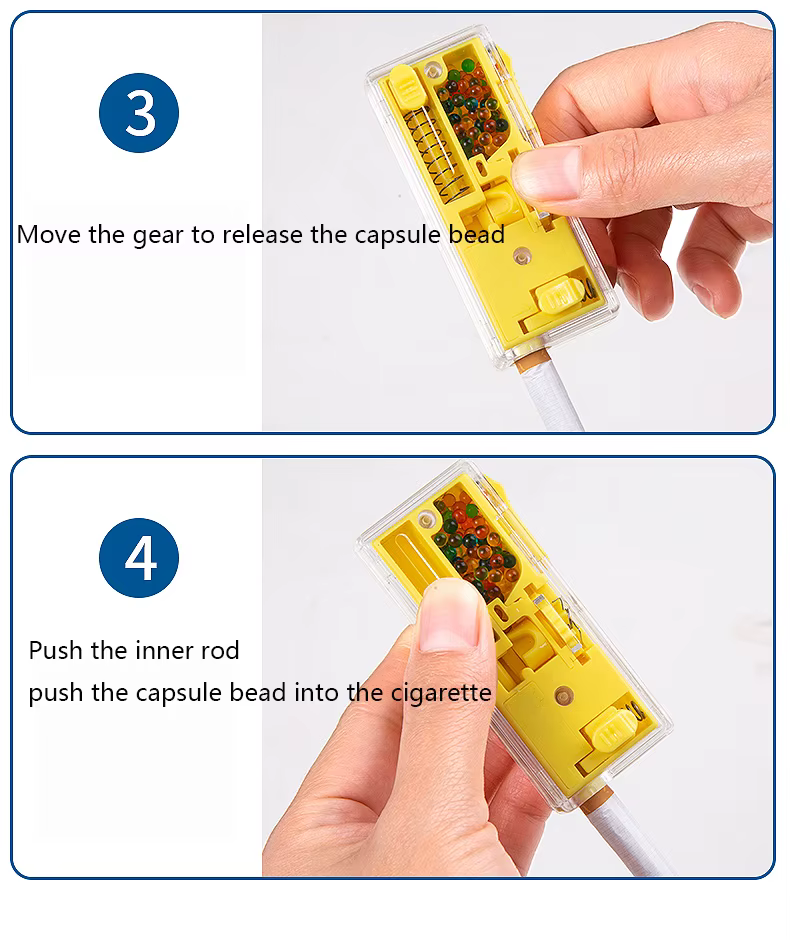 3

Move the gear to release the capsule bead

4

Push the inner rod
push the capsule bead into the cigarette