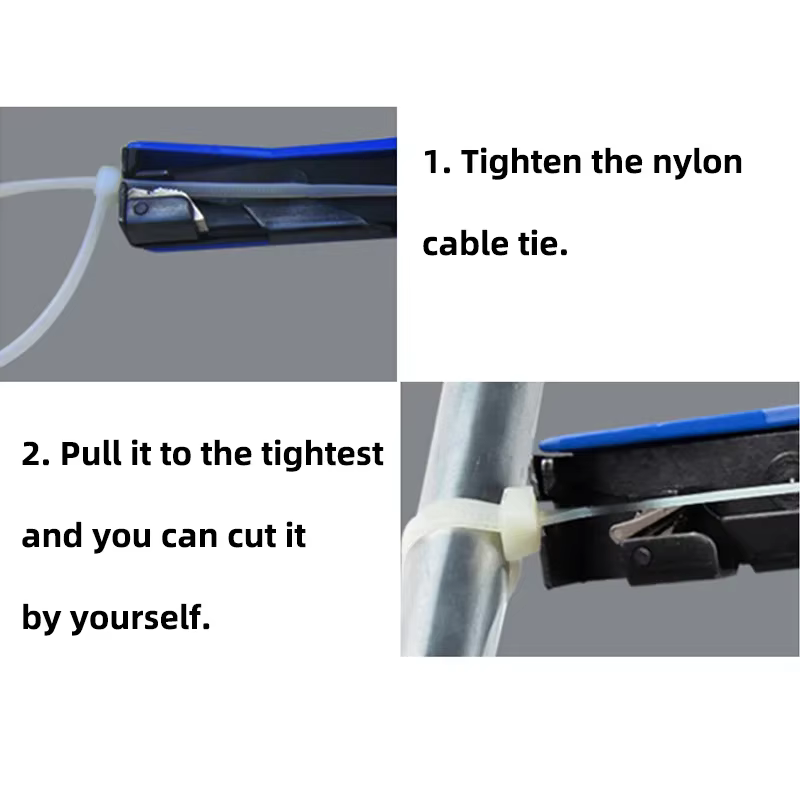 1. Tighten the nylon cable tie.

2. Pull it to the tightest and you can cut it by yourself.